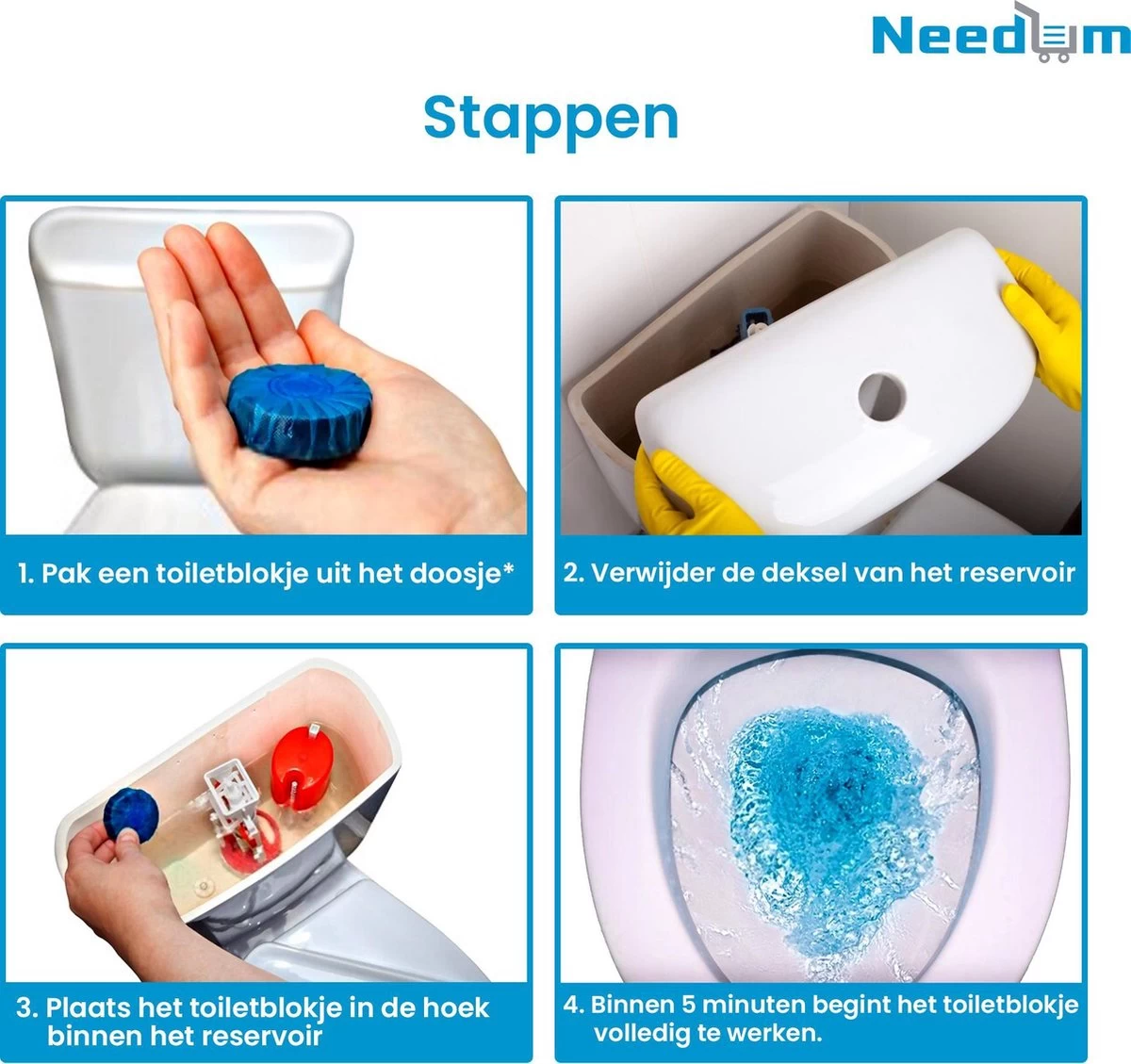 Needum

Stappen

1. Pak een toiletblokje uit het doosje*

2. Verwijder de deksel van het reservoir

3. Plaats het toiletblokje in de hoek binnen het reservoir

4. Binnen 5 minuten begint het toiletblokje volledig te werken.